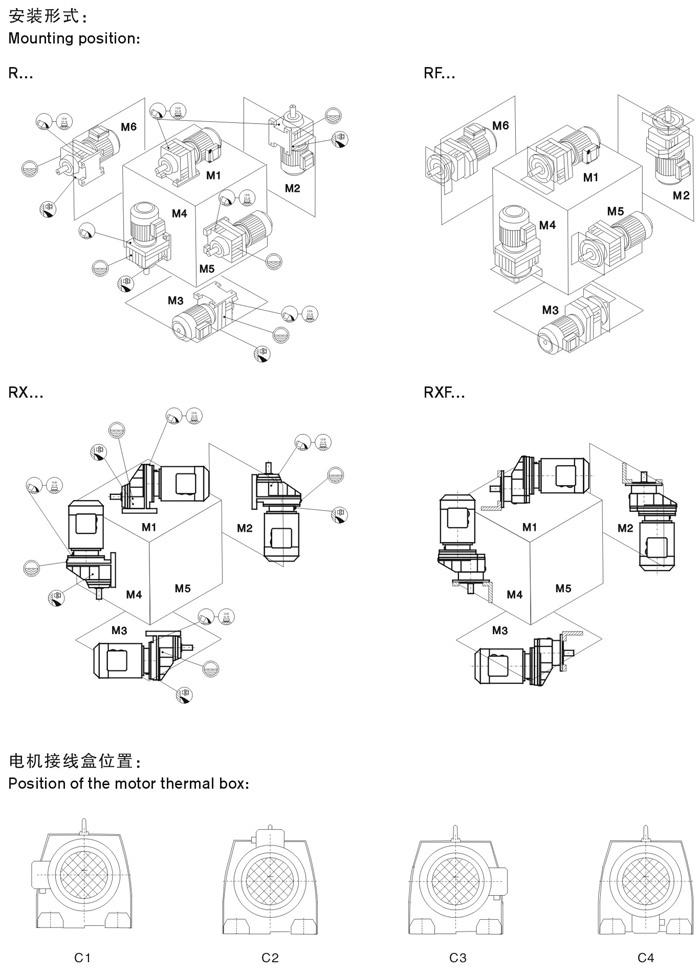 安装形式：
Mounting position:

R...

M6
M1
M2
M4
M5
M3

RF...

M6
M1
M2
M4
M5
M3

RX...

M1
M2
M4
M5
M3

RXF...

M1
M2
M4
M5
M3

电机接线盒位置：
Position of the motor thermal box:

C1
C2
C3
C4