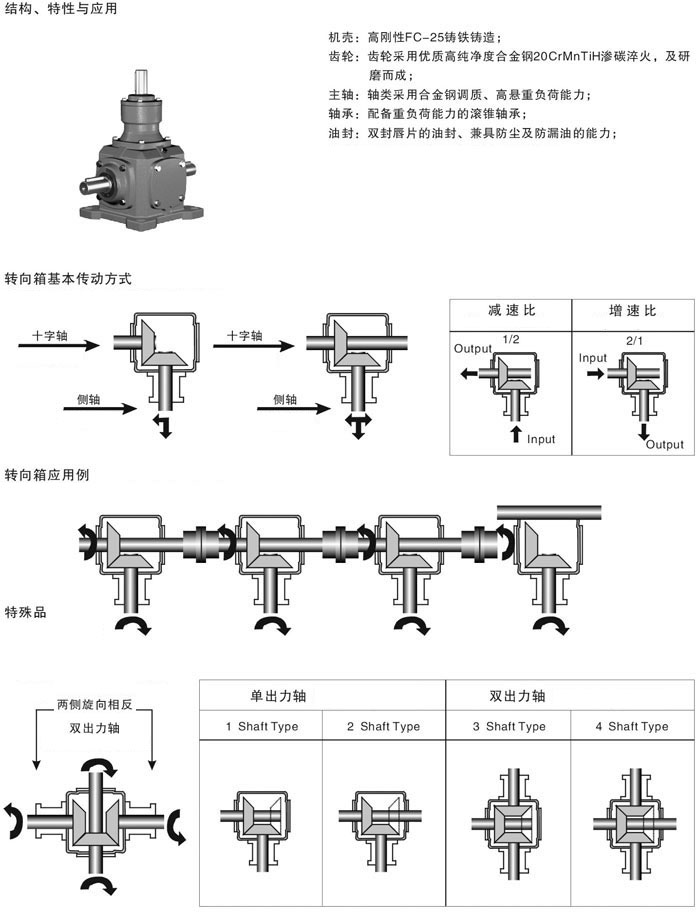 结构、特性与应用

机壳：高刚性FC-25铸铁铸造；
齿轮：齿轮采用优质高纯净度合金钢20CrMnTiH渗碳淬火，及研磨而成；
主轴：轴类采用合金钢调质、高悬重负荷能力；
轴承：配备重负荷能力的滚锥轴承；
油封：双封唇片的油封、兼具防尘及防漏油的能力；

转向箱基本传动方式

十字轴
侧轴
十字轴
侧轴

| 减速比 | 增速比 |
|---|---|
| 1/2 Output Input | 2/1 Input Output |

转向箱应用例

特殊品

两侧旋向相反
双出力轴

| 单出力轴 | | 双出力轴 | |
|---|---|---|---|
| 1 Shaft Type | 2 Shaft Type | 3 Shaft Type | 4 Shaft Type |