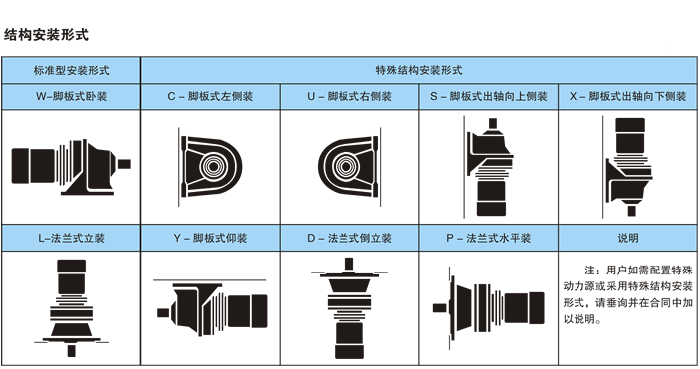 结构安装形式

| 标准型安装形式 | 特殊结构安装形式 | | | |
|---|---|---|---|---|
| W–脚板式卧装 | C – 脚板式左侧装 | U – 脚板式右侧装 | S – 脚板式出轴向上侧装 | X – 脚板式出轴向下侧装 |
| | | | | |
| L–法兰式立装 | Y – 脚板式仰装 | D – 法兰式倒立装 | P – 法兰式水平装 | 说明 |
| | | | | 注：用户如需配置特殊动力源或采用特殊结构安装形式，请垂询并在合同中加以说明。 |