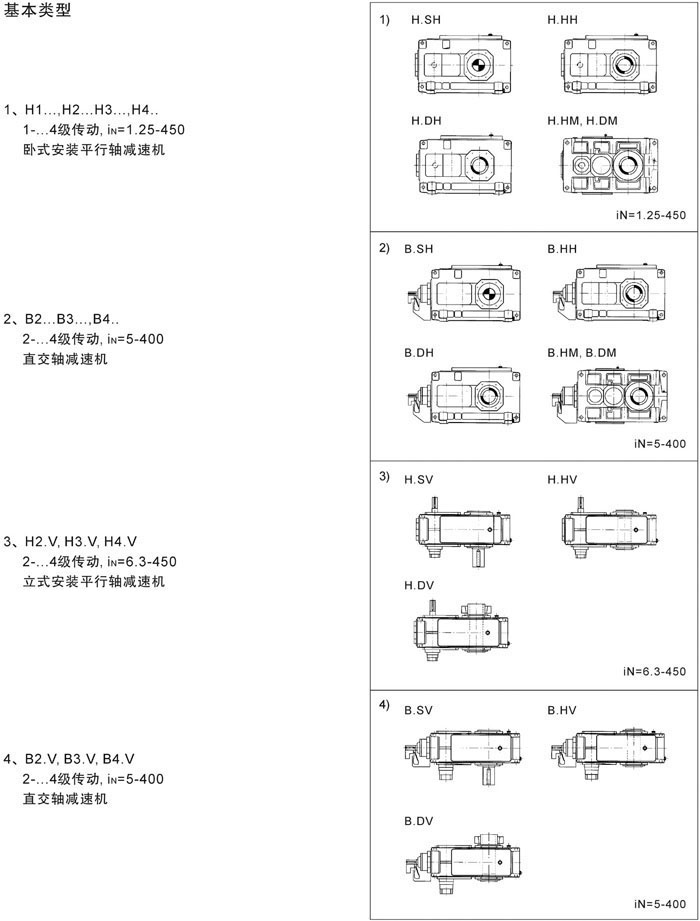 基本类型

1、H1...,H2...H3...,H4..
1-...4级传动, $i_N$=1.25-450
卧式安装平行轴减速机

2、B2...B3...,B4..
2-...4级传动, $i_N$=5-400
直交轴减速机

3、H2.V, H3.V, H4.V
2-...4级传动, $i_N$=6.3-450
立式安装平行轴减速机

4、B2.V, B3.V, B4.V
2-...4级传动, $i_N$=5-400
直交轴减速机

1) H.SH H.HH
H.DH H.HM, H.DM
iN=1.25-450

2) B.SH B.HH
B.DH B.HM, B.DM
iN=5-400

3) H.SV H.HV
H.DV
iN=6.3-450

4) B.SV B.HV
B.DV
iN=5-400